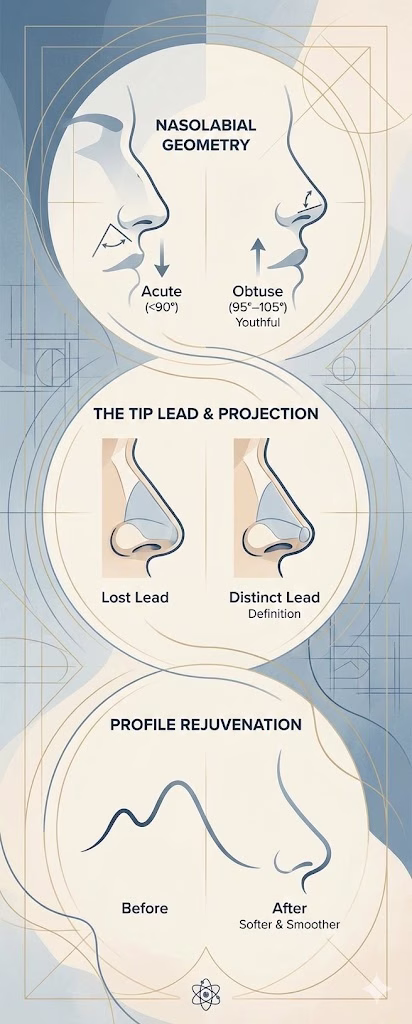 NASOLABIAL GEOMETRY

Acute (<90°)

Obtuse (95°–105°) Youthful

THE TIP LEAD & PROJECTION

Lost Lead

Distinct Lead Definition

PROFILE REJUVENATION

Before

After Softer & Smoother